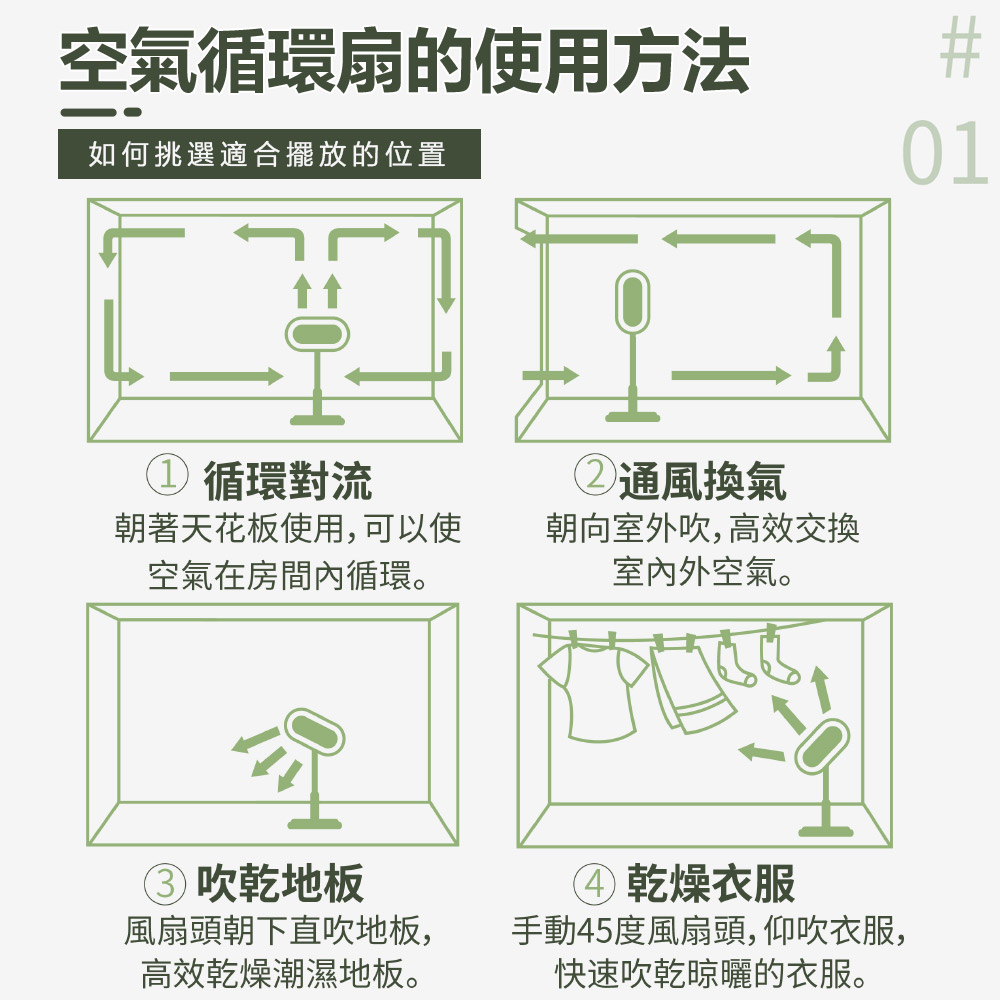 空氣循環扇的使用方法

#
01

如何挑選適合擺放的位置

① 循環對流
朝著天花板使用，可以使空氣在房間內循環。

② 通風換氣
朝向室外吹，高效交換室內外空氣。

③ 吹乾地板
風扇頭朝下直吹地板，高效乾燥潮濕地板。

④ 乾燥衣服
手動45度風扇頭，仰吹衣服，快速吹乾晾曬的衣服。