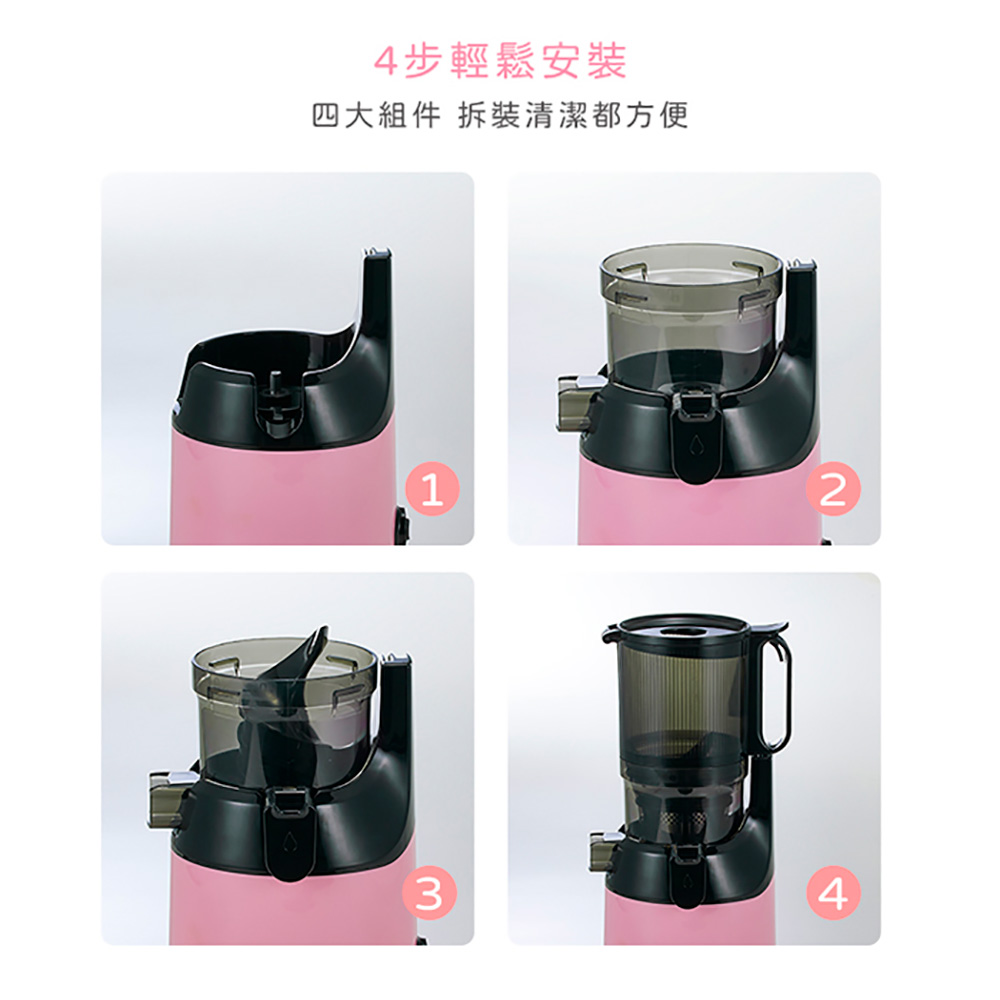 4步輕鬆安裝

四大組件 拆裝清潔都方便

1

2

3

4