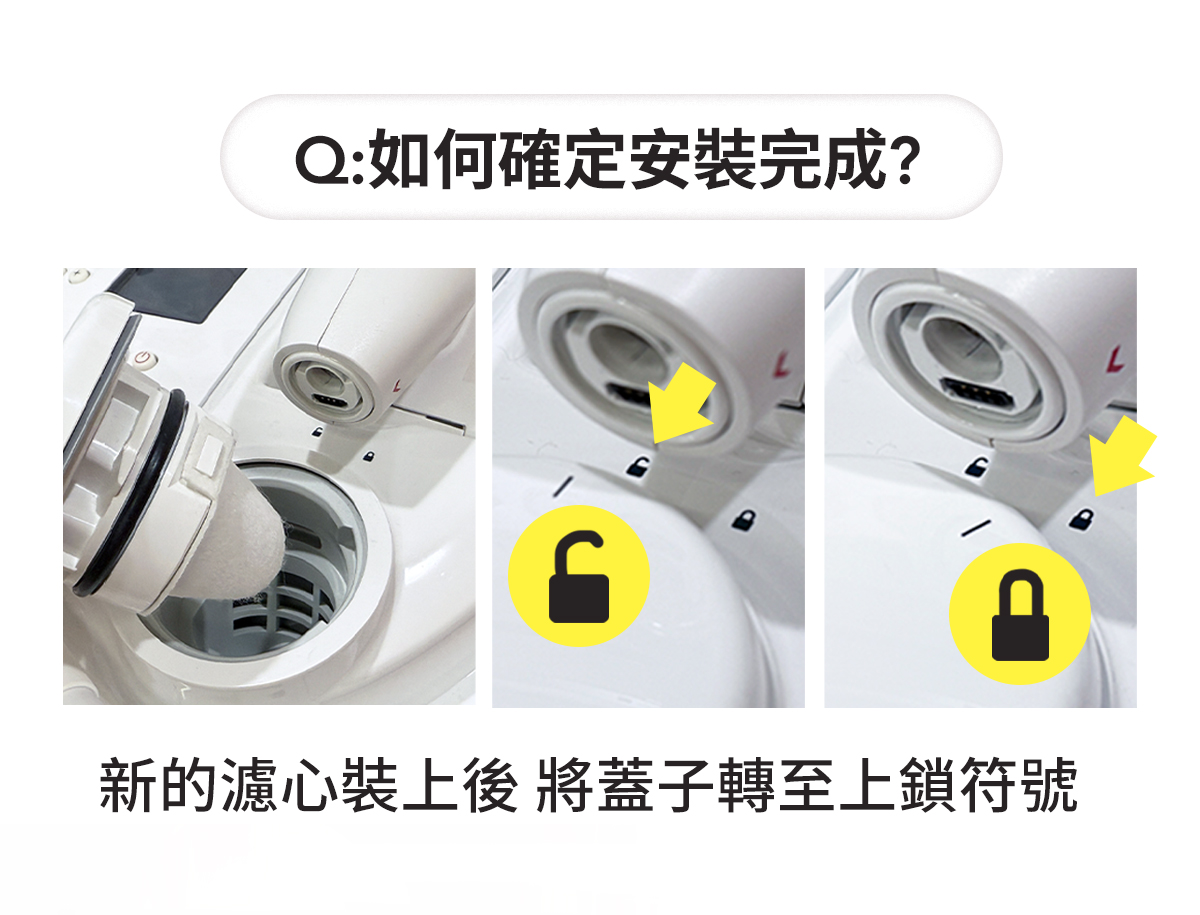 Q:如何確定安裝完成?

新的濾心裝上後 將蓋子轉至上鎖符號