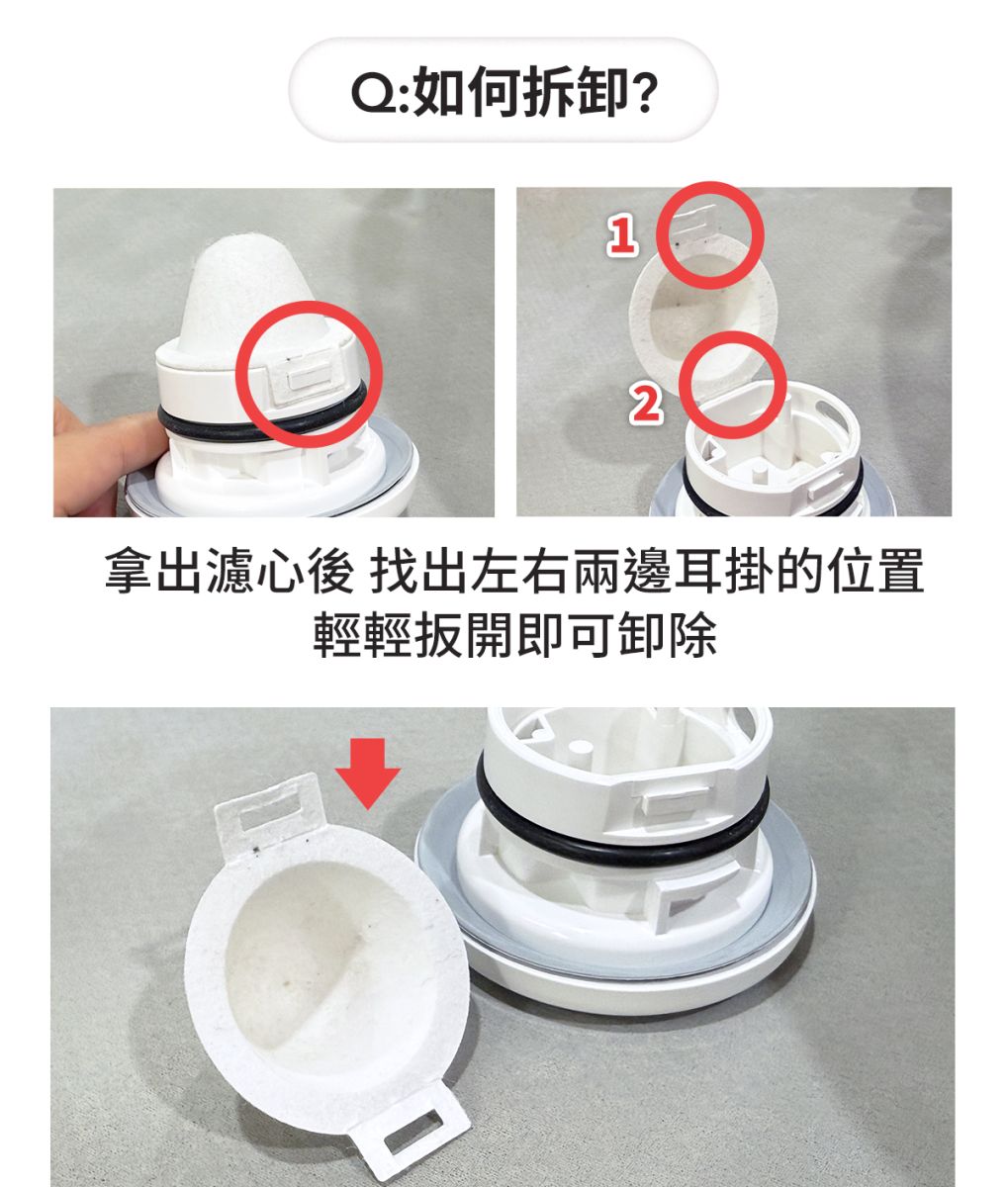 Q:如何拆卸?

1

2

拿出濾心後 找出左右兩邊耳掛的位置
輕輕扳開即可卸除