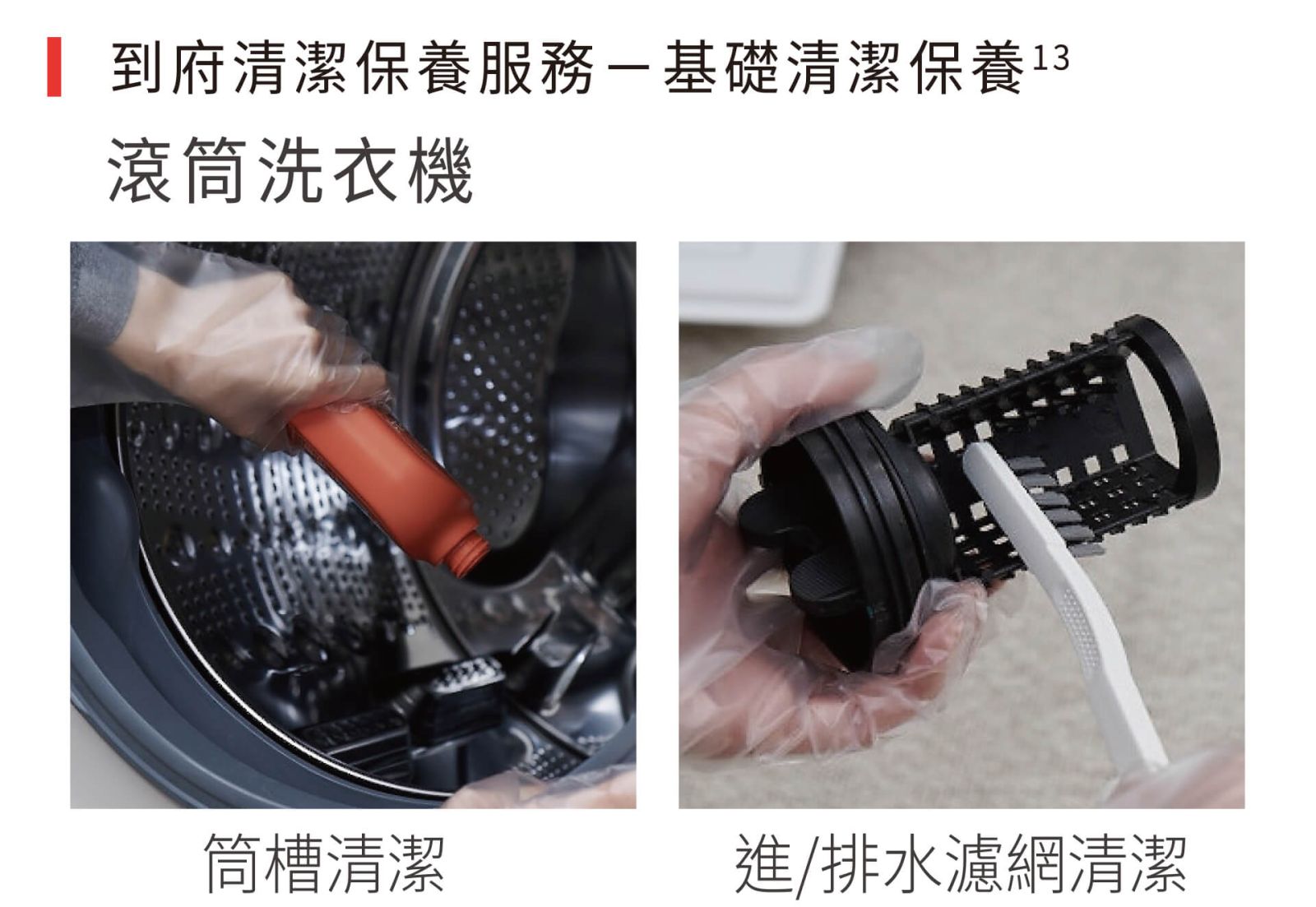 到府清潔保養服務－基礎清潔保養$^{13}$

滾筒洗衣機

筒槽清潔

進/排水濾網清潔