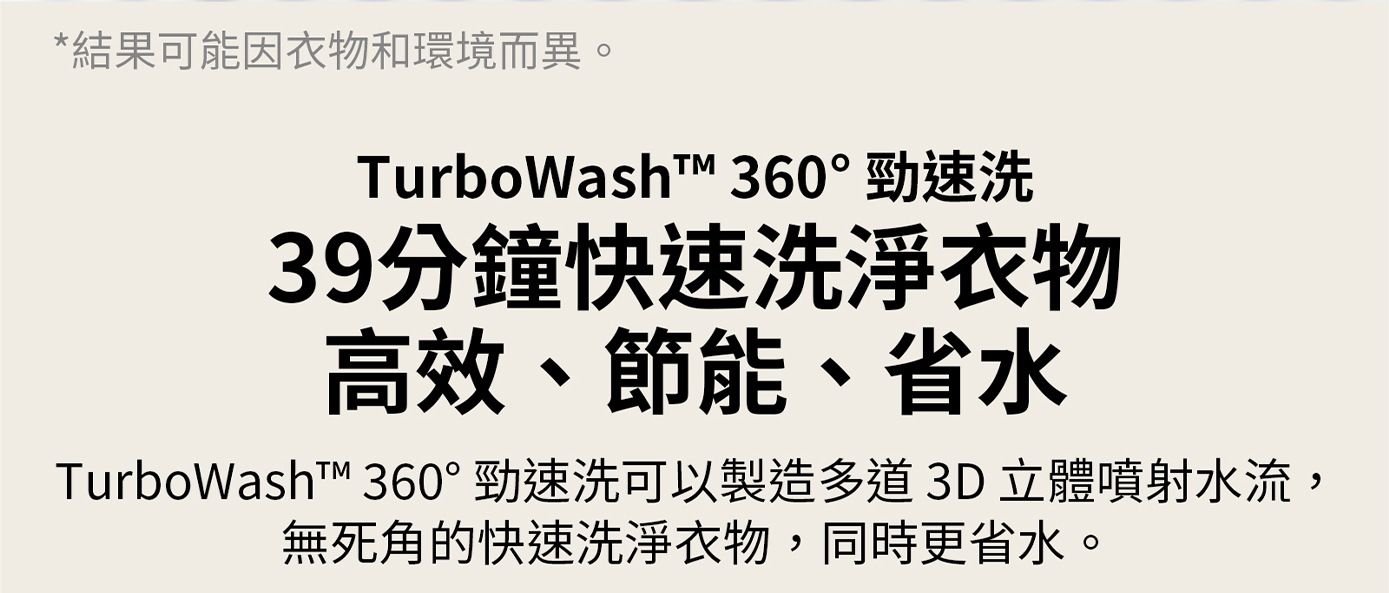 *結果可能因衣物和環境而異。

TurboWash™ 360° 勁速洗
39分鐘快速洗淨衣物
高效、節能、省水

TurboWash™ 360° 勁速洗可以製造多道 3D 立體噴射水流，無死角的快速洗淨衣物，同時更省水。