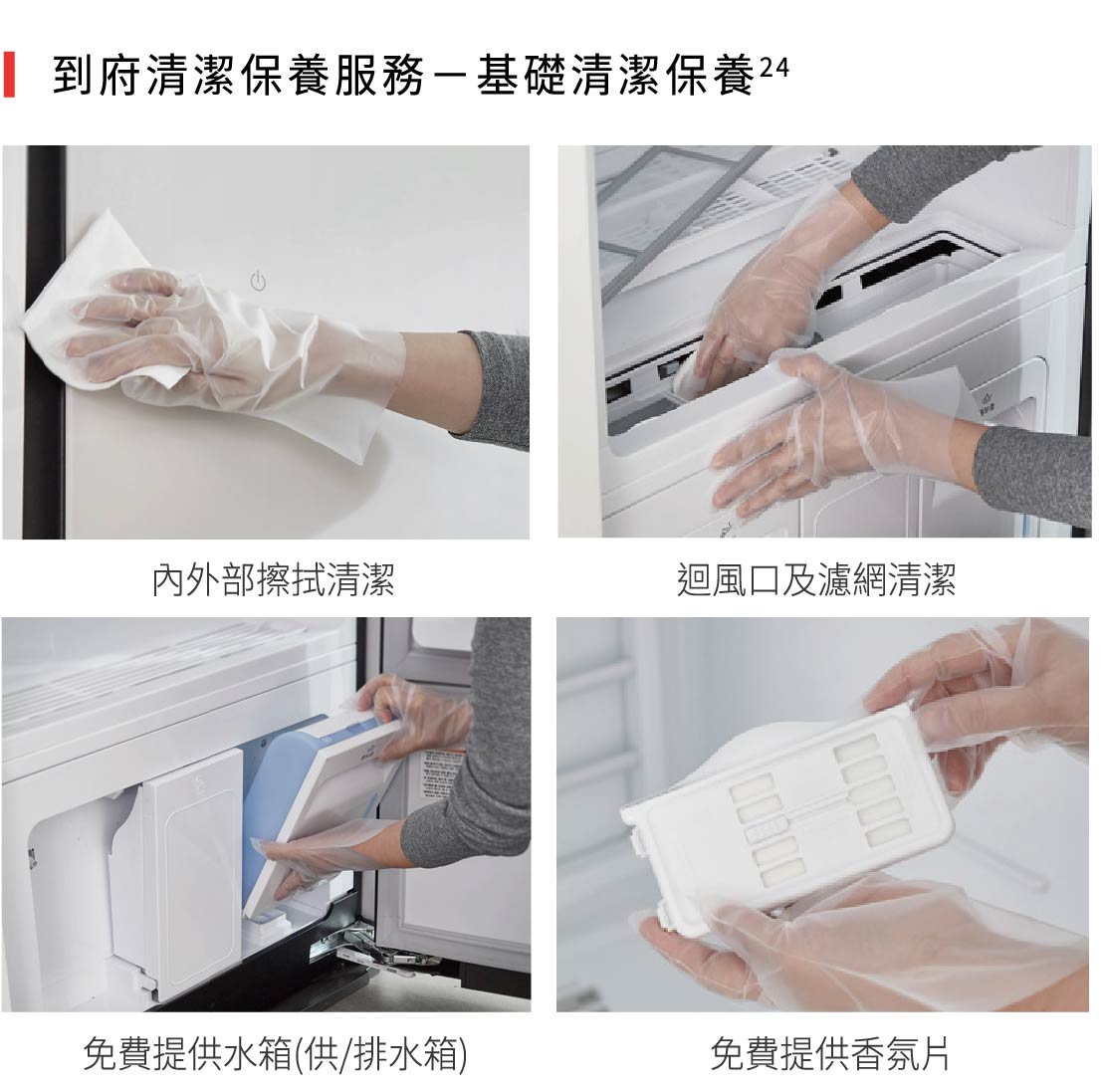 到府清潔保養服務－基礎清潔保養$^{24}$

內外部擦拭清潔

迴風口及濾網清潔

免費提供水箱(供/排水箱)

免費提供香氛片