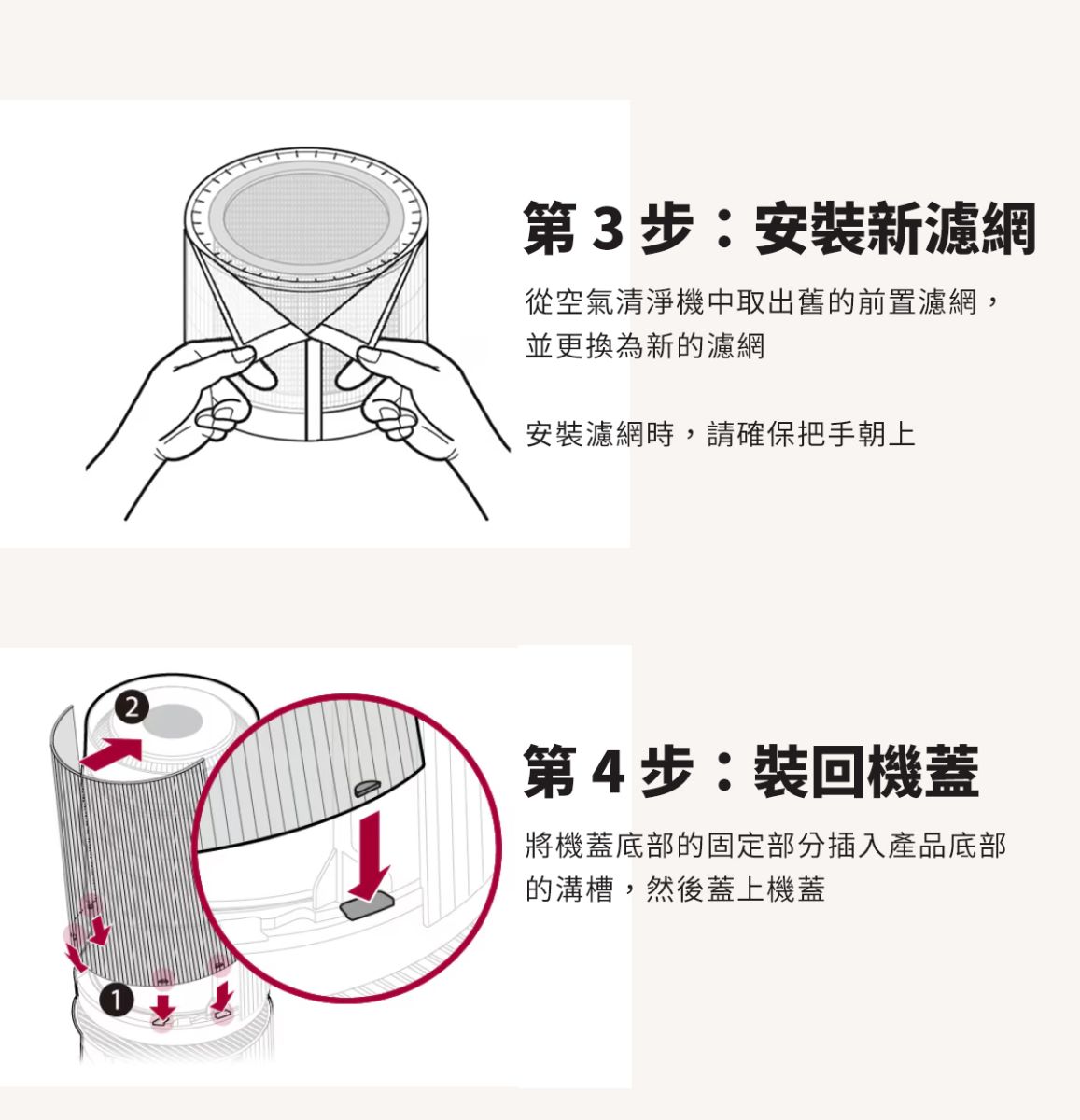 第 3 步：安裝新濾網

從空氣清淨機中取出舊的前置濾網，並更換為新的濾網

安裝濾網時，請確保把手朝上

2

1

第 4 步：裝回機蓋

將機蓋底部的固定部分插入產品底部的溝槽，然後蓋上機蓋