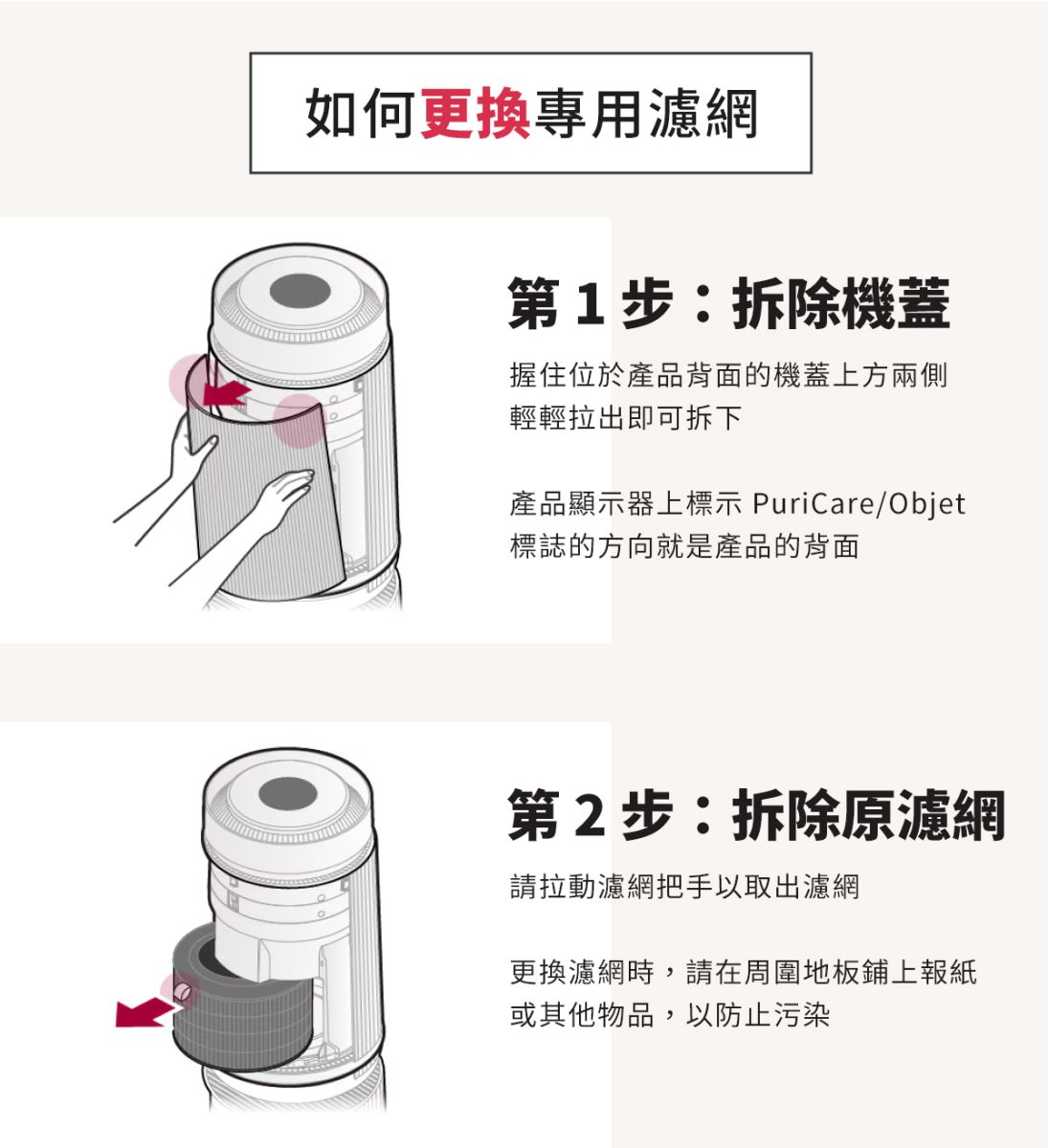 如何更換專用濾網

第 1 步：拆除機蓋

握住位於產品背面的機蓋上方兩側輕輕拉出即可拆下

產品顯示器上標示 PuriCare/Objet 標誌的方向就是產品的背面

第 2 步：拆除原濾網

請拉動濾網把手以取出濾網

更換濾網時，請在周圍地板鋪上報紙或其他物品，以防止污染