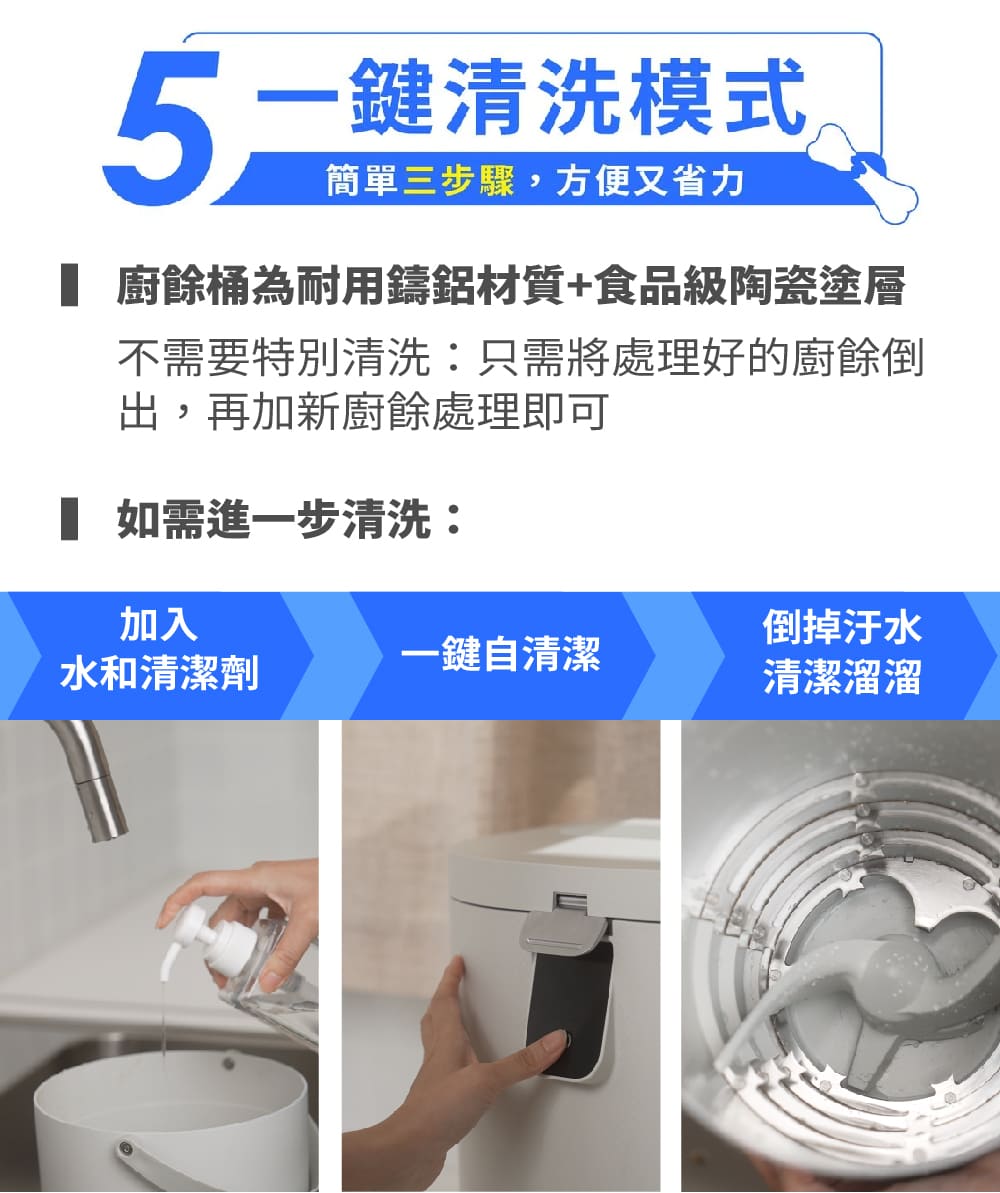 5 一鍵清洗模式

簡單三步驟，方便又省力

廚餘桶為耐用鑄鋁材質+食品級陶瓷塗層

不需要特別清洗：只需將處理好的廚餘倒出，再加新廚餘處理即可

如需進一步清洗：

加入
水和清潔劑

一鍵自清潔

倒掉汙水
清潔溜溜